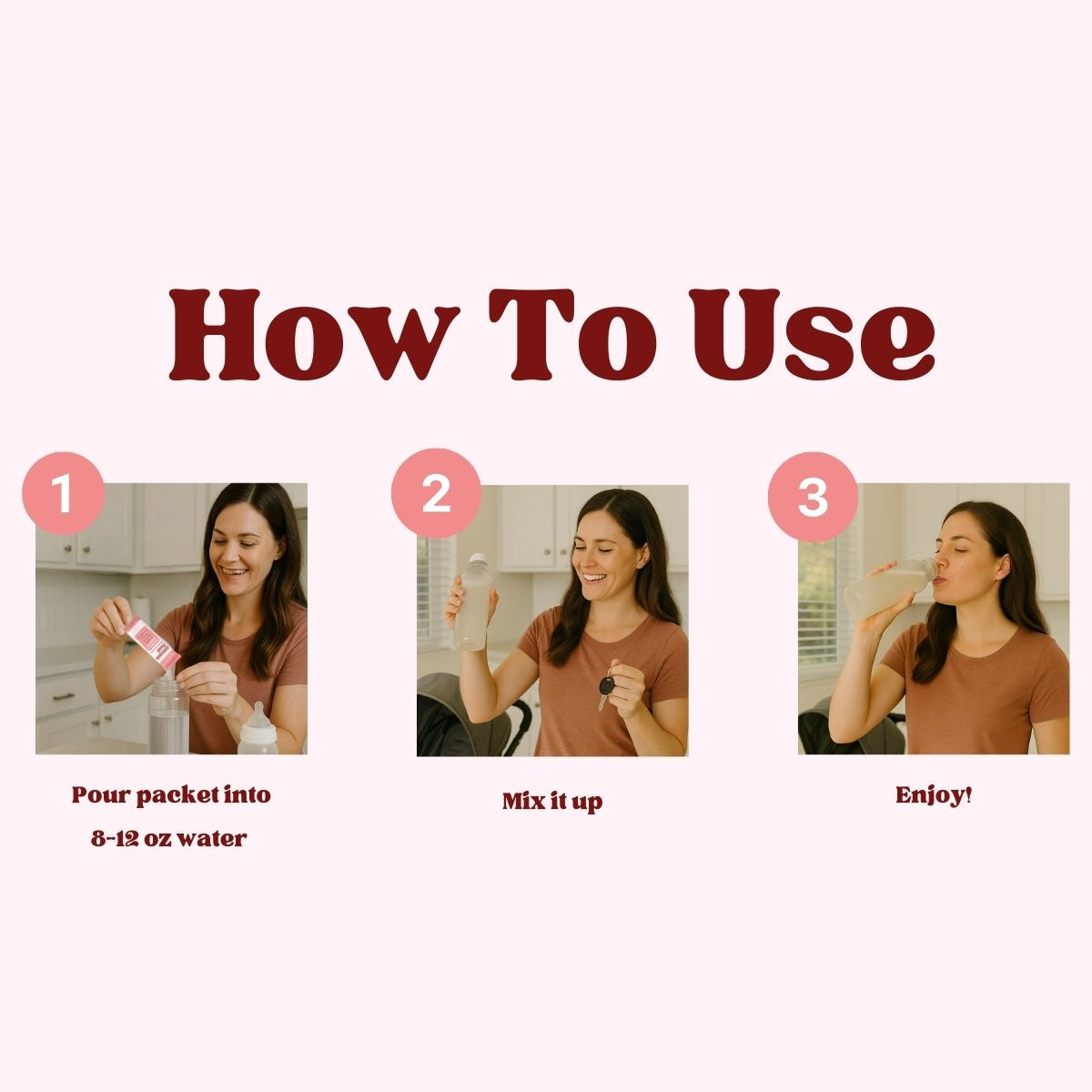 How To Use

1

Pour packet into 8-12 oz water

2

Mix it up

3

Enjoy!