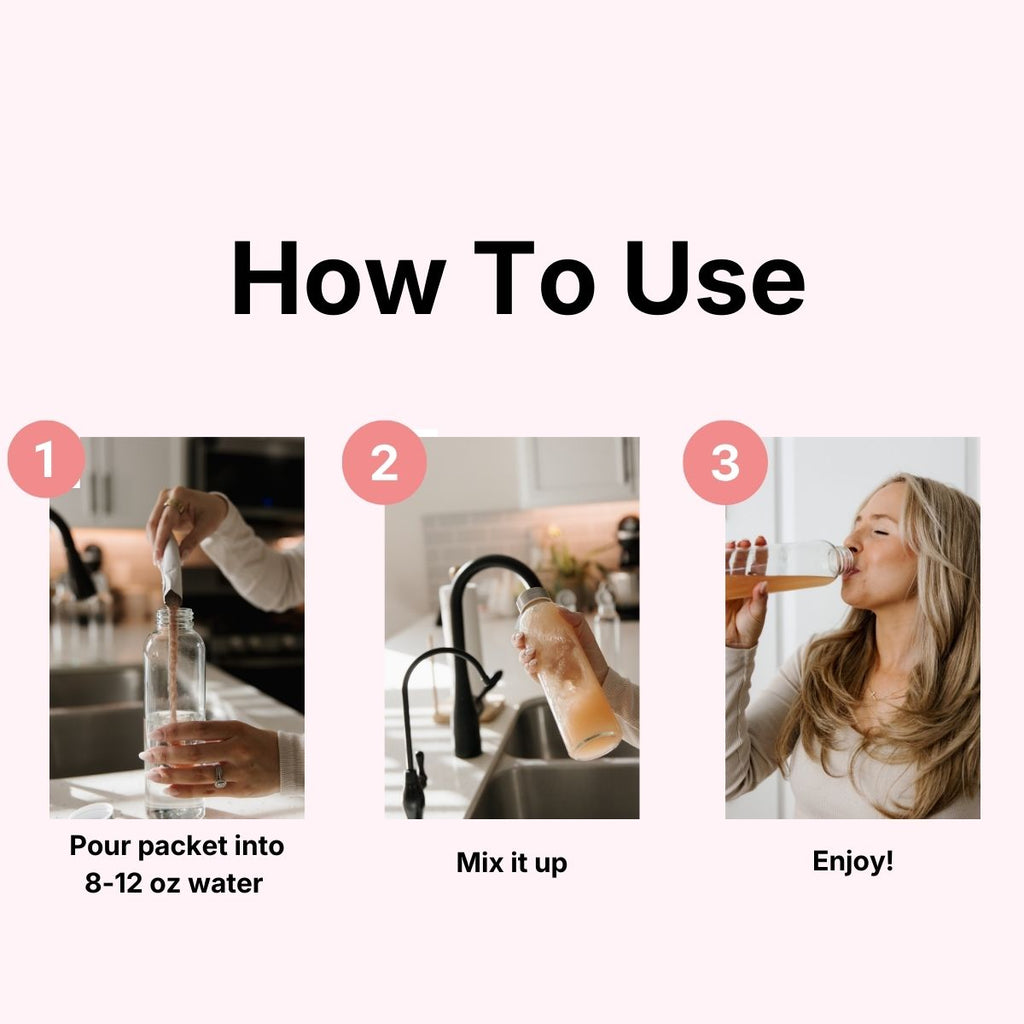 How To Use

1

Pour packet into 8-12 oz water

2

Mix it up

3

Enjoy!